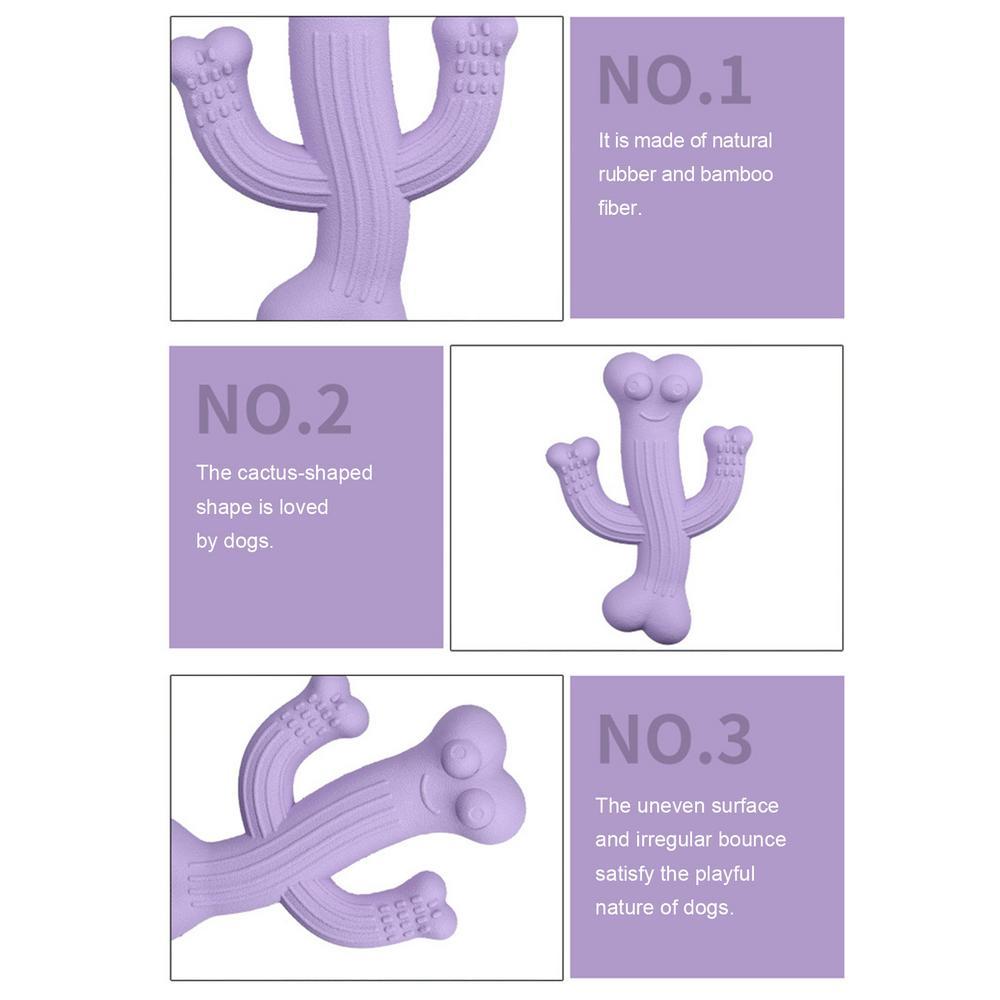 NO.1

It is made of natural rubber and bamboo fiber.

NO.2

The cactus-shaped shape is loved by dogs.

NO.3

The uneven surface and irregular bounce satisfy the playful nature of dogs.